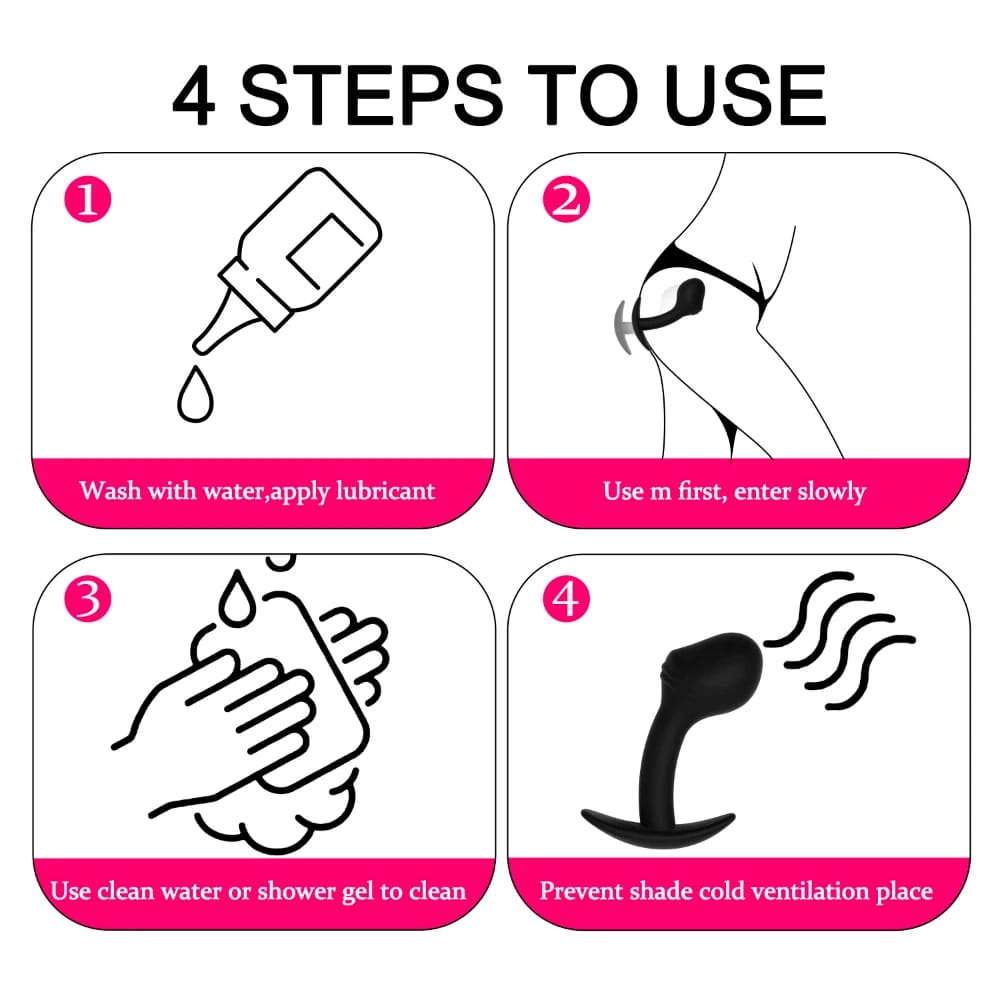 4 STEPS TO USE

1

Wash with water,apply lubricant

2

Use m first, enter slowly

3

Use clean water or shower gel to clean

4

Prevent shade cold ventilation place